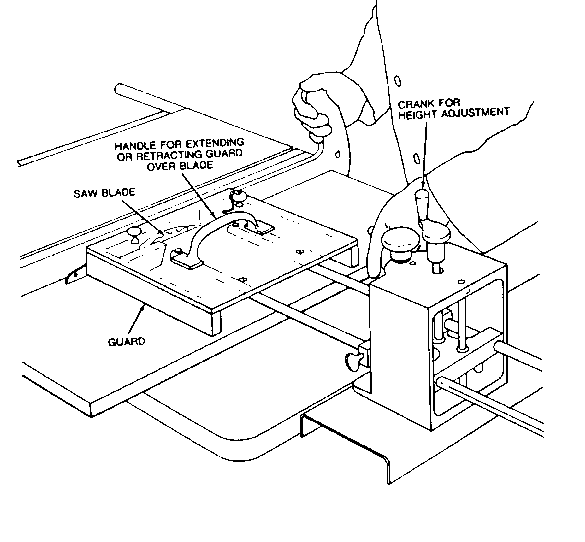 CRANK FOR
HEIGHT ADJUSTMENT

HANDLE FOR EXTENDING
OR RETRACTING GUARD
OVER BLADE

SAW BLADE

GUARD