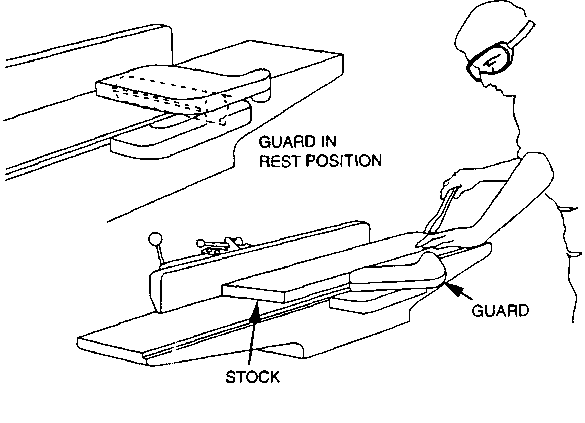 GUARD IN
REST POSITION

GUARD

STOCK