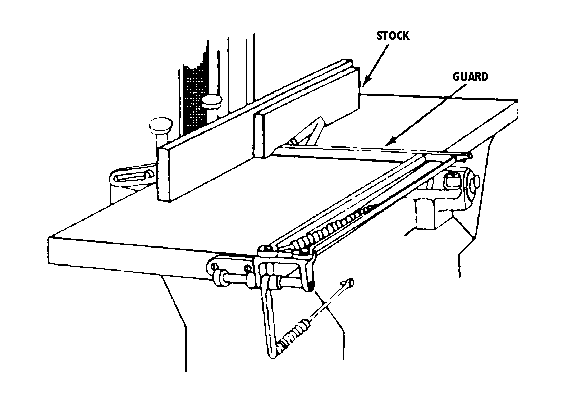 STOCK
GUARD