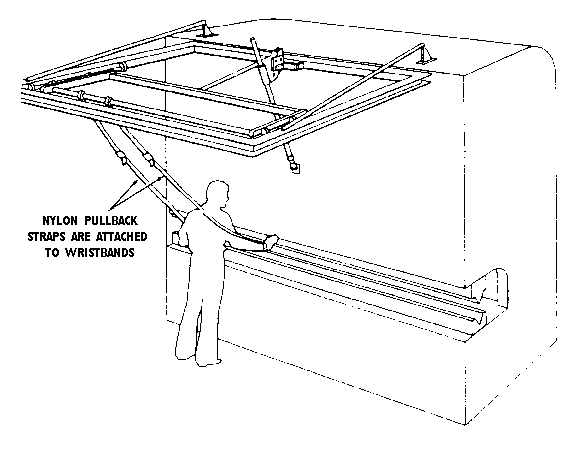 NYLON PULLBACK STRAPS ARE ATTACHED TO WRISTBANDS