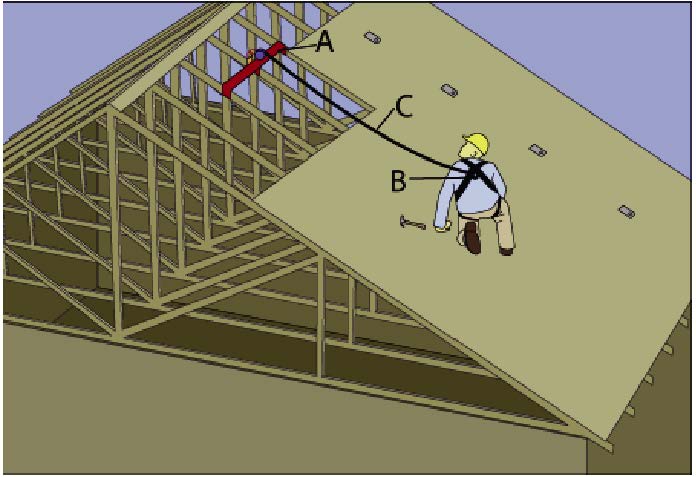 A
C
B